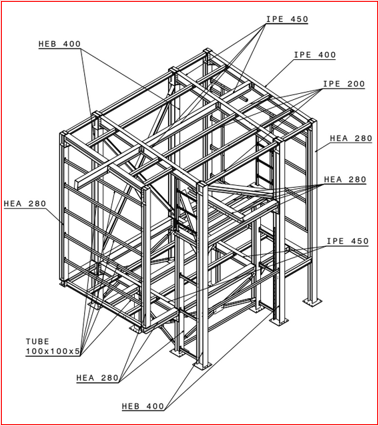 IPE 450

HEB 400

IPE 400

IPE 200

HEA 280

HEA 280

HEA 280

IPE 450

TUBE 100x100x5

HEA 280

HEB 400